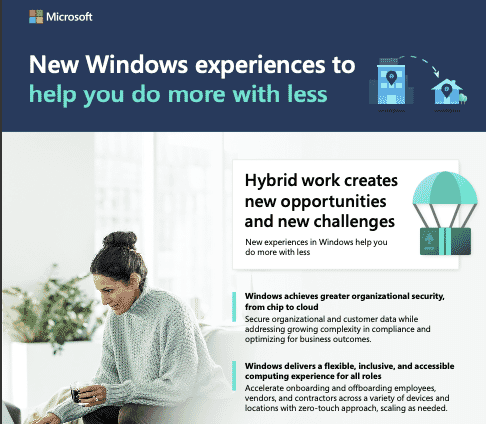 Microsoft

New Windows experiences to help you do more with less

Hybrid work creates new opportunities and new challenges

New experiences in Windows help you do more with less

Windows achieves greater organizational security, from chip to cloud
Secure organizational and customer data while addressing growing complexity in compliance and optimizing for business outcomes.

Windows delivers a flexible, inclusive, and accessible computing experience for all roles
Accelerate onboarding and offboarding employees, vendors, and contractors across a variety of devices and locations with zero-touch approach, scaling as needed.