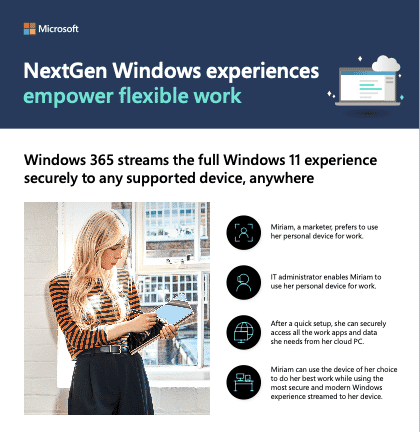 Microsoft

NextGen Windows experiences empower flexible work

Windows 365 streams the full Windows 11 experience securely to any supported device, anywhere

Miriam, a marketer, prefers to use her personal device for work.

IT administrator enables Miriam to use her personal device for work.

After a quick setup, she can securely access all the work apps and data she needs from her cloud PC.

Miriam can use the device of her choice to do her best work while using the most secure and modern Windows experience streamed to her device.